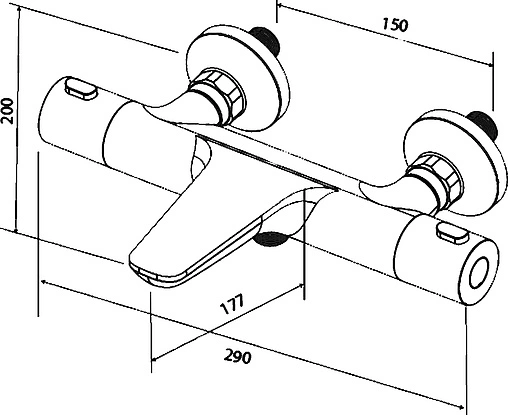 150
200
177
290