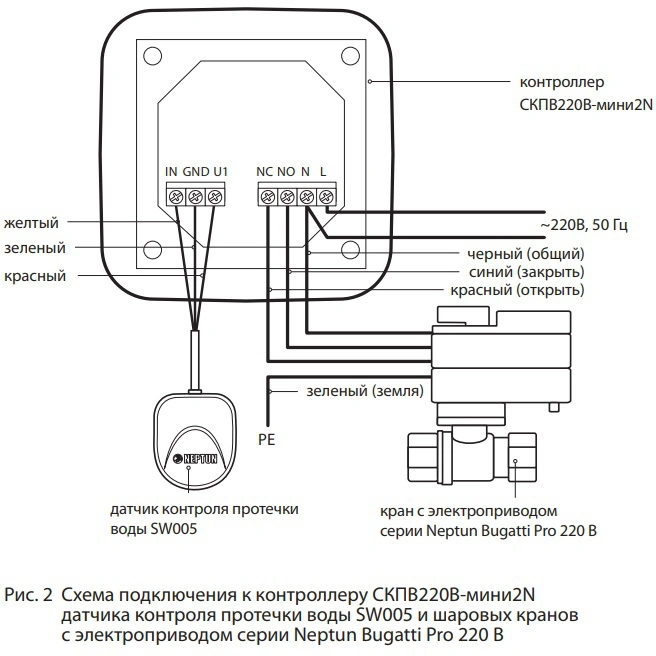 контроллер
СКПВ220В-мини2N

IN GND U1

NC NO N L

желтый

зеленый

красный

~220В, 50 Гц

черный (общий)

синий (закрыть)

красный (открыть)

зеленый (земля)

PE

NEPTUN

датчик контроля протечки воды SW005

кран с электроприводом серии Neptun Bugatti Pro 220 В

Рис. 2 Схема подключения к контроллеру СКПВ220В-мини2N датчика контроля протечки воды SW005 и шаровых кранов с электроприводом серии Neptun Bugatti Pro 220 В