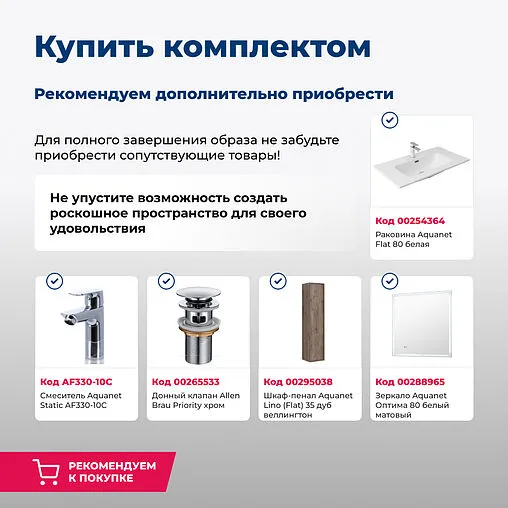 Купить комплектом

Рекомендуем дополнительно приобрести

Для полного завершения образа не забудьте приобрести сопутствующие товары!

Не упустите возможность создать роскошное пространство для своего удовольствия

Код 00254364
Раковина Aquanet Flat 80 белая

Код AF330-10C
Смеситель Aquanet Static AF330-10C

Код 00265533
Донный клапан Allen Brau Priority хром

Код 00295038
Шкаф-пенал Aquanet Lino (Flat) 35 дуб веллингтон

Код 00288965
Зеркало Aquanet Оптима 80 белый матовый

РЕКОМЕНДУЕМ К ПОКУПКЕ