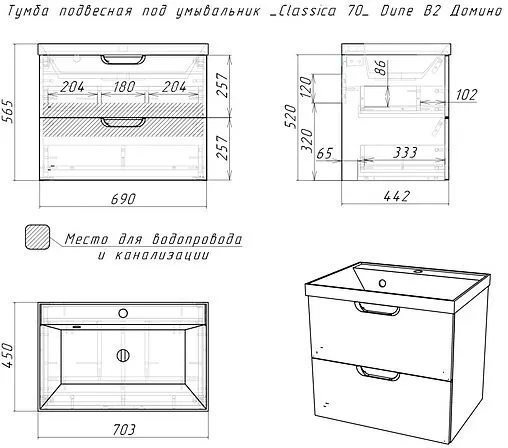 Тумба подвесная под умывальник _Classica 70_ Dune B2 Домино

565
204
180
204
257
257
690

520
120
320
86
102
65
333
442

Место для водопровода
и канализации

450
703