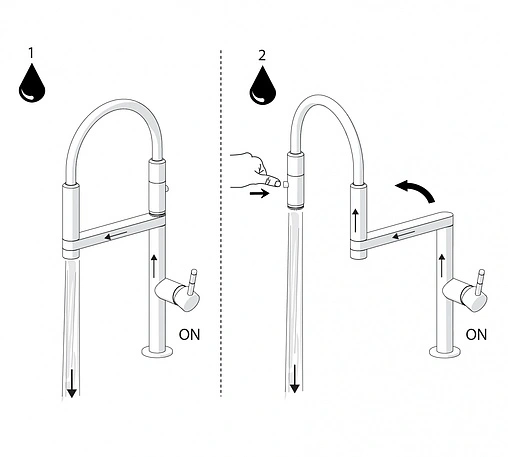 1

ON

2

ON