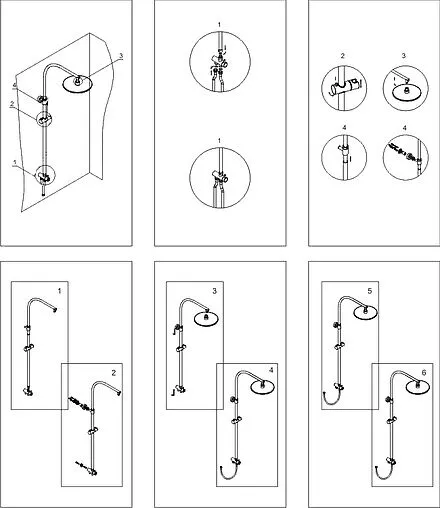 3
4
2
1

1

1

2
3
4
4

1
2

3
4

5
6