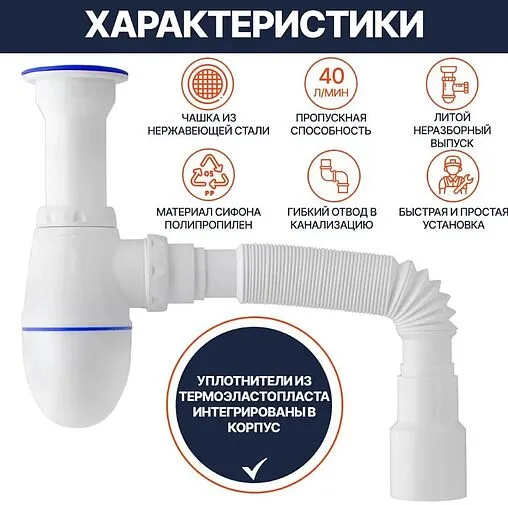 ХАРАКТЕРИСТИКИ

ЧАШКА ИЗ НЕРЖАВЕЮЩЕЙ СТАЛИ

40 Л/МИН

ПРОПУСКНАЯ СПОСОБНОСТЬ

ЛИТОЙ НЕРАЗБОРНЫЙ ВЫПУСК

05 PP

МАТЕРИАЛ СИФОНА ПОЛИПРОПИЛЕН

ГИБКИЙ ОТВОД В КАНАЛИЗАЦИЮ

БЫСТРАЯ И ПРОСТАЯ УСТАНОВКА

УПЛОТНИТЕЛИ ИЗ ТЕРМОЭЛАСТОПЛАСТА ИНТЕГРИРОВАНЫ В КОРПУС