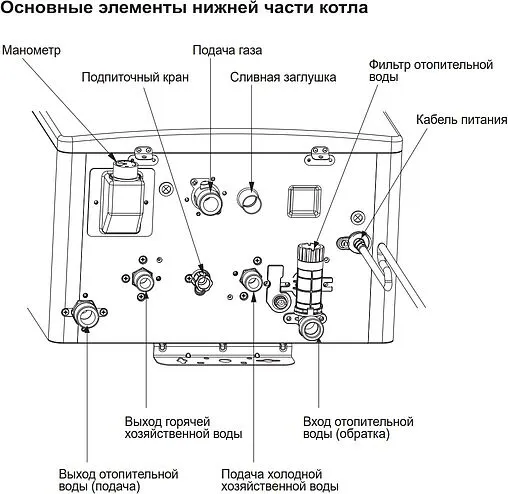 Основные элементы нижней части котла

Манометр

Подача газа

Подпиточный кран

Сливная заглушка

Фильтр отопительной воды

Кабель питания

Выход горячей хозяйственной воды

Вход отопительной воды (обратка)

Выход отопительной воды (подача)

Подача холодной хозяйственной воды