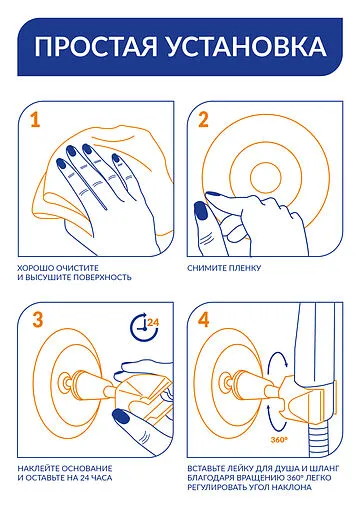 ПРОСТАЯ УСТАНОВКА

1

ХОРОШО ОЧИСТИТЕ И ВЫСУШИТЕ ПОВЕРХНОСТЬ

2

СНИМИТЕ ПЛЕНКУ

3

24

НАКЛЕЙТЕ ОСНОВАНИЕ И ОСТАВЬТЕ НА 24 ЧАСА

4

360°

ВСТАВЬТЕ ЛЕЙКУ ДЛЯ ДУША И ШЛАНГ БЛАГОДАРЯ ВРАЩЕНИЮ 360° ЛЕГКО РЕГУЛИРОВАТЬ УГОЛ НАКЛОНА