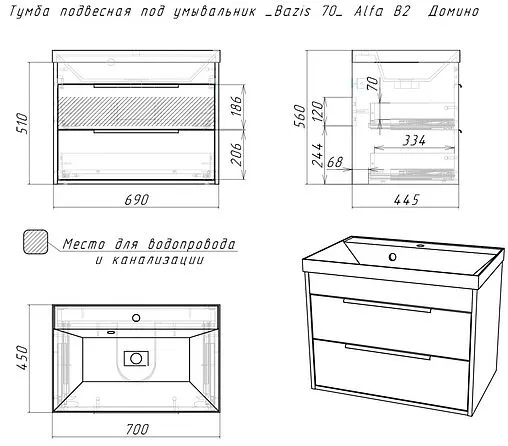 Тумба подвесная под умывальник _Bazis 70_ Alfa B2 Домино

510
186
206
690

560
70
120
244
68
334
445

Место для водопровода и канализации

450
700