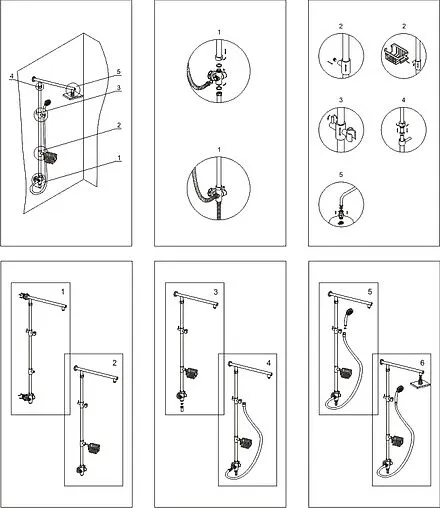 4
5
3
2
1

1

1

2
2
3
4
5

1
2

3
4

5
6