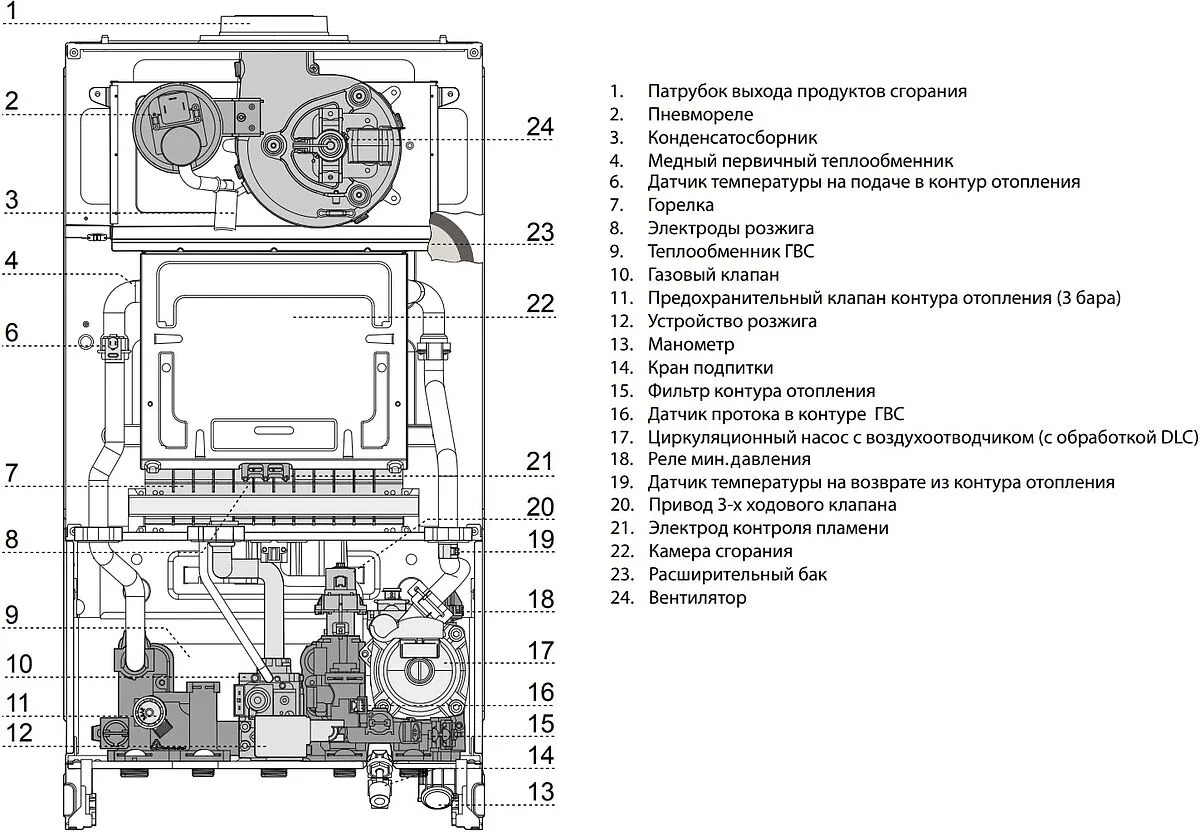 1
2
3
4
6
7
8
9
10
11
12
24
23
22
21
20
19
18
17
16
15
14
13

1. Патрубок выхода продуктов сгорания
2. Пневмореле
3. Конденсатосборник
4. Медный первичный теплообменник
6. Датчик температуры на подаче в контур отопления
7. Горелка
8. Электроды розжига
9. Теплообменник ГВС
10. Газовый клапан
11. Предохранительный клапан контура отопления (3 бара)
12. Устройство розжига
13. Манометр
14. Кран подпитки
15. Фильтр контура отопления
16. Датчик протока в контуре ГВС
17. Циркуляционный насос с воздухоотводчиком (с обработкой DLC)
18. Реле мин.давления
19. Датчик температуры на возврате из контура отопления
20. Привод 3-х ходового клапана
21. Электрод контроля пламени
22. Камера сгорания
23. Расширительный бак
24. Вентилятор