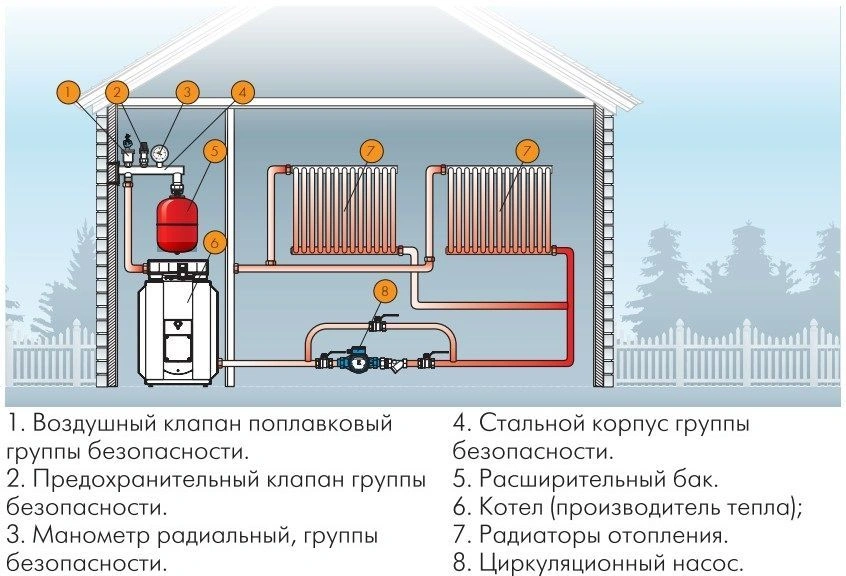 1
2
3
4
5
6
7
7
8

1. Воздушный клапан поплавковый группы безопасности.
2. Предохранительный клапан группы безопасности.
3. Манометр радиальный, группы безопасности.

4. Стальной корпус группы безопасности.
5. Расширительный бак.
6. Котел (производитель тепла);
7. Радиаторы отопления.
8. Циркуляционный насос.