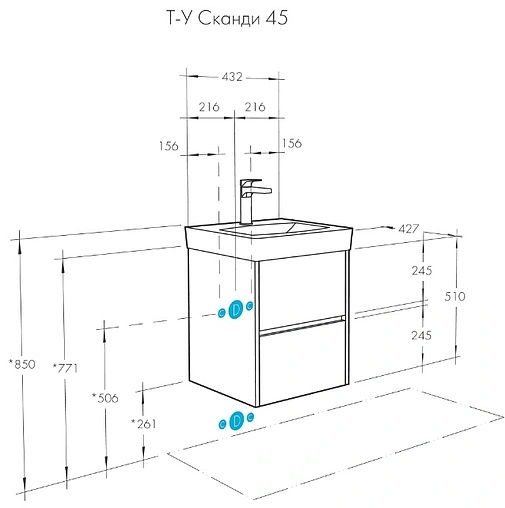 Т-У Сканди 45

432

216

216

156

156

427

245

510

245

*850

*771

*506

*261