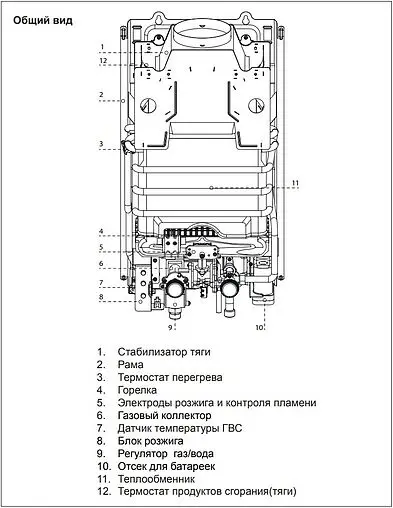 Общий вид

1
12
2
3
11
4
5
6
7
8
9
10

1. Стабилизатор тяги
2. Рама
3. Термостат перегрева
4. Горелка
5. Электроды розжига и контроля пламени
6. Газовый коллектор
7. Датчик температуры ГВС
8. Блок розжига
9. Регулятор газ/вода
10. Отсек для батареек
11. Теплообменник
12. Термостат продуктов сгорания(тяги)