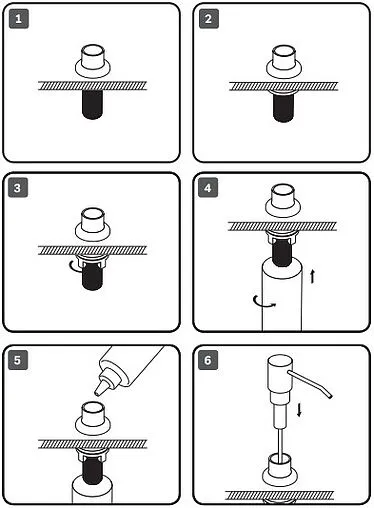 1

2

3

4

5

6