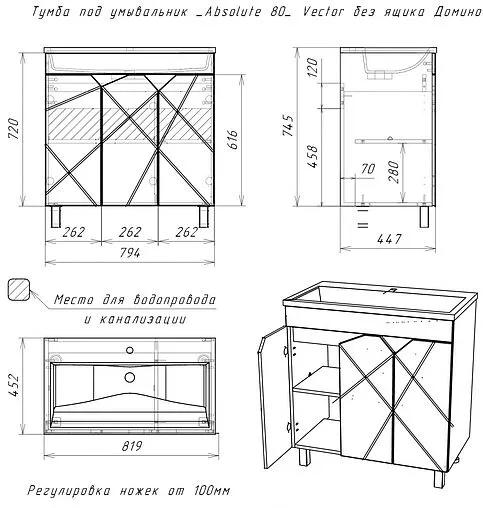 Тумба под умывальник _Absolute 80_ Vector без ящика Домино

720
616
262
262
262
794

745
120
458
70
280
447

Место для водопровода и канализации

452
819

Регулировка ножек от 100мм