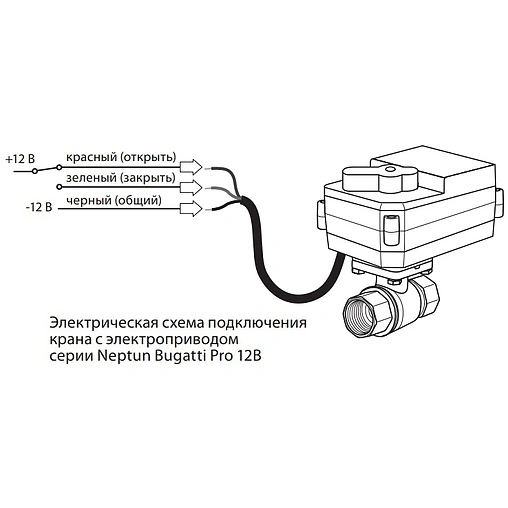 +12 В

красный (открыть)

зеленый (закрыть)

-12 В

черный (общий)

Электрическая схема подключения крана с электроприводом серии Neptun Bugatti Pro 12В