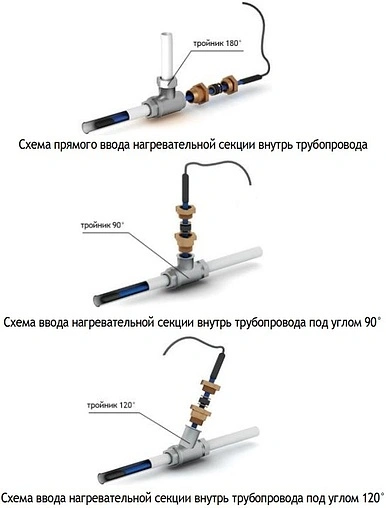 тройник 180°

Схема прямого ввода нагревательной секции внутрь трубопровода

тройник 90°

Схема ввода нагревательной секции внутрь трубопровода под углом 90°

тройник 120°

Схема ввода нагревательной секции внутрь трубопровода под углом 120°