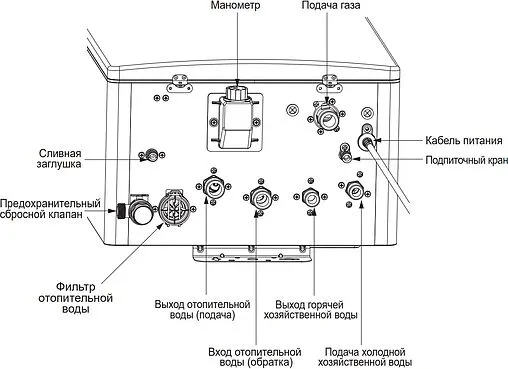 Манометр

Подача газа

Кабель питания

Подпиточный кран

Сливная заглушка

Предохранительный сбросной клапан

Фильтр отопительной воды

Выход отопительной воды (подача)

Выход горячей хозяйственной воды

Вход отопительной воды (обратка)

Подача холодной хозяйственной воды