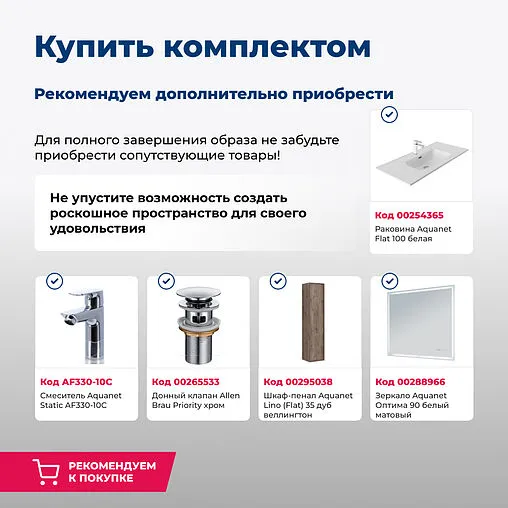 Купить комплектом

Рекомендуем дополнительно приобрести

Для полного завершения образа не забудьте приобрести сопутствующие товары!

Не упустите возможность создать роскошное пространство для своего удовольствия

Код 00254365
Раковина Aquanet Flat 100 белая

Код AF330-10C
Смеситель Aquanet Static AF330-10C

Код 00265533
Донный клапан Allen Brau Priority хром

Код 00295038
Шкаф-пенал Aquanet Lino (Flat) 35 дуб веллингтон

Код 00288966
Зеркало Aquanet Оптима 90 белый матовый

РЕКОМЕНДУЕМ К ПОКУПКЕ