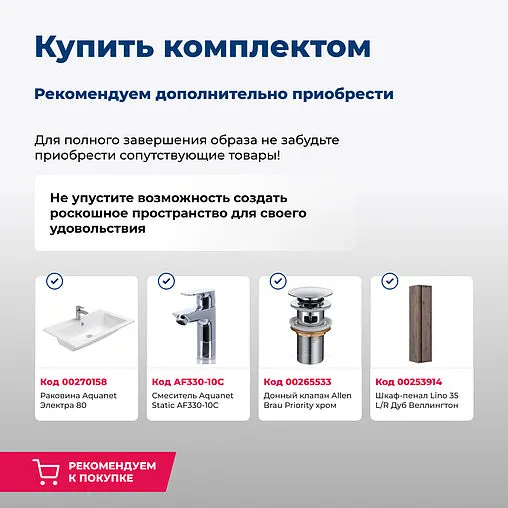 Купить комплектом

Рекомендуем дополнительно приобрести

Для полного завершения образа не забудьте приобрести сопутствующие товары!

Не упустите возможность создать роскошное пространство для своего удовольствия

Код 00270158
Раковина Aquanet Электра 80

Код AF330-10C
Смеситель Aquanet Static AF330-10C

Код 00265533
Донный клапан Allen Brau Priority хром

Код 00253914
Шкаф-пенал Lino 35 L/R Дуб Веллингтон

РЕКОМЕНДУЕМ К ПОКУПКЕ