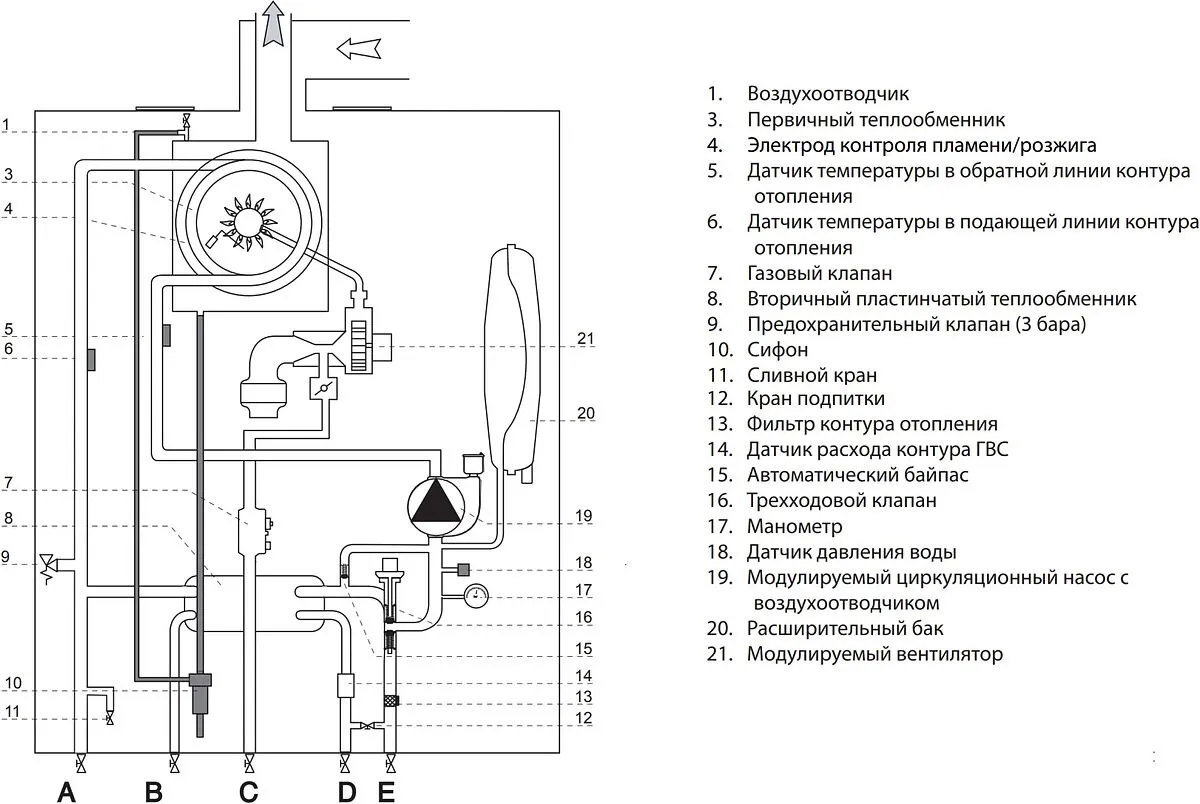 1
3
4
5
6
7
8
9
10
11
21
20
19
18
17
16
15
14
13
12
A B C D E

1. Воздухоотводчик
3. Первичный теплообменник
4. Электрод контроля пламени/розжига
5. Датчик температуры в обратной линии контура отопления
6. Датчик температуры в подающей линии контура отопления
7. Газовый клапан
8. Вторичный пластинчатый теплообменник
9. Предохранительный клапан (3 бара)
10. Сифон
11. Сливной кран
12. Кран подпитки
13. Фильтр контура отопления
14. Датчик расхода контура ГВС
15. Автоматический байпас
16. Трехходовой клапан
17. Манометр
18. Датчик давления воды
19. Модулируемый циркуляционный насос с воздухоотводчиком
20. Расширительный бак
21. Модулируемый вентилятор