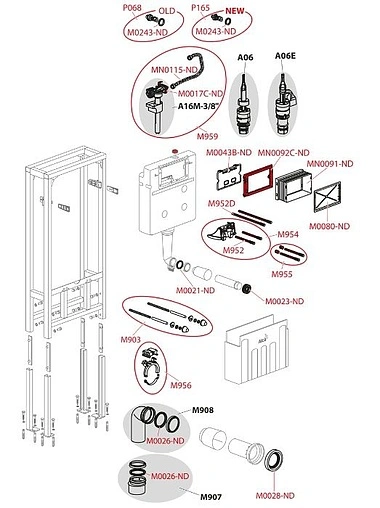 P068 OLD
M0243-ND
P165 NEW
M0243-ND
MN0115-ND
M0017C-ND
A16M-3/8"
M959
A06
A06E
M0043B-ND
MN0092C-ND
MN0091-ND
M0080-ND
M952D
M954
M952
M955
M0021-ND
M0023-ND
M903
M956
M908
M0026-ND
M0026-ND
M907
M0028-ND