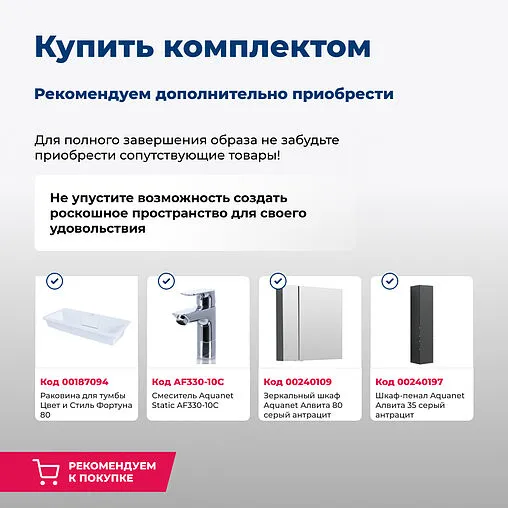 Купить комплектом

Рекомендуем дополнительно приобрести

Для полного завершения образа не забудьте приобрести сопутствующие товары!

Не упустите возможность создать роскошное пространство для своего удовольствия

Код 00187094
Раковина для тумбы Цвет и Стиль Фортуна 80

Код AF330-10C
Смеситель Aquanet Static AF330-10C

Код 00240109
Зеркальный шкаф Aquanet Алвита 80 серый антрацит

Код 00240197
Шкаф-пенал Aquanet Алвита 35 серый антрацит

РЕКОМЕНДУЕМ К ПОКУПКЕ