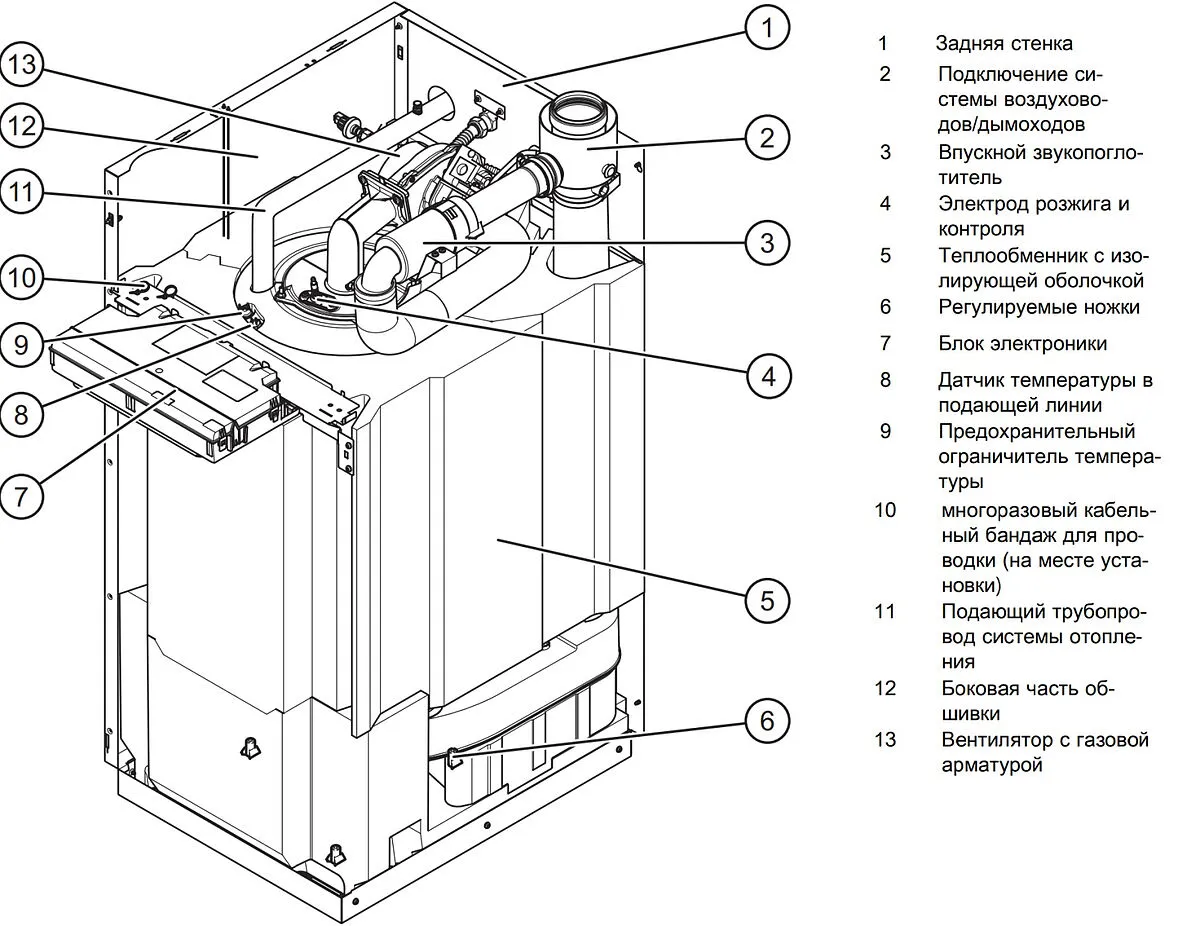 13
12
11
10
9
8
7
1
2
3
4
5
6

1 Задняя стенка
2 Подключение системы воздуховодов/дымоходов
3 Впускной звукопоглотитель
4 Электрод розжига и контроля
5 Теплообменник с изолирующей оболочкой
6 Регулируемые ножки
7 Блок электроники
8 Датчик температуры в подающей линии
9 Предохранительный ограничитель температуры
10 многоразовый кабельный бандаж для проводки (на месте установки)
11 Подающий трубопровод системы отопления
12 Боковая часть обшивки
13 Вентилятор с газовой арматурой