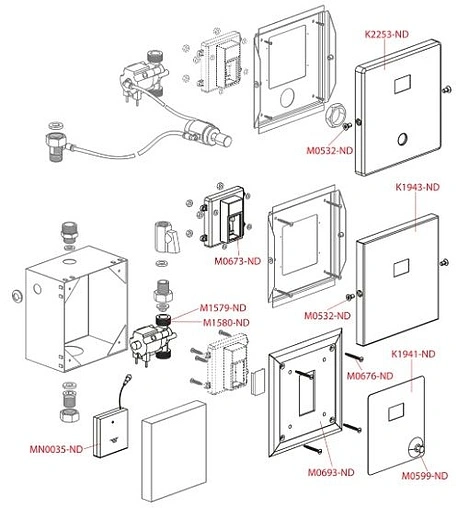 K2253-ND
M0532-ND
K1943-ND
M0673-ND
M0532-ND
M1579-ND
M1580-ND
K1941-ND
M0676-ND
MN0035-ND
M0693-ND
M0599-ND