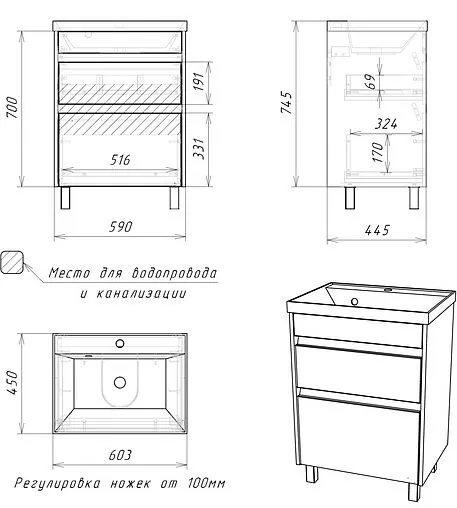 700

191

331

516

590

745

69

324

170

445

Место для водопровода и канализации

450

603

Регулировка ножек от 100мм