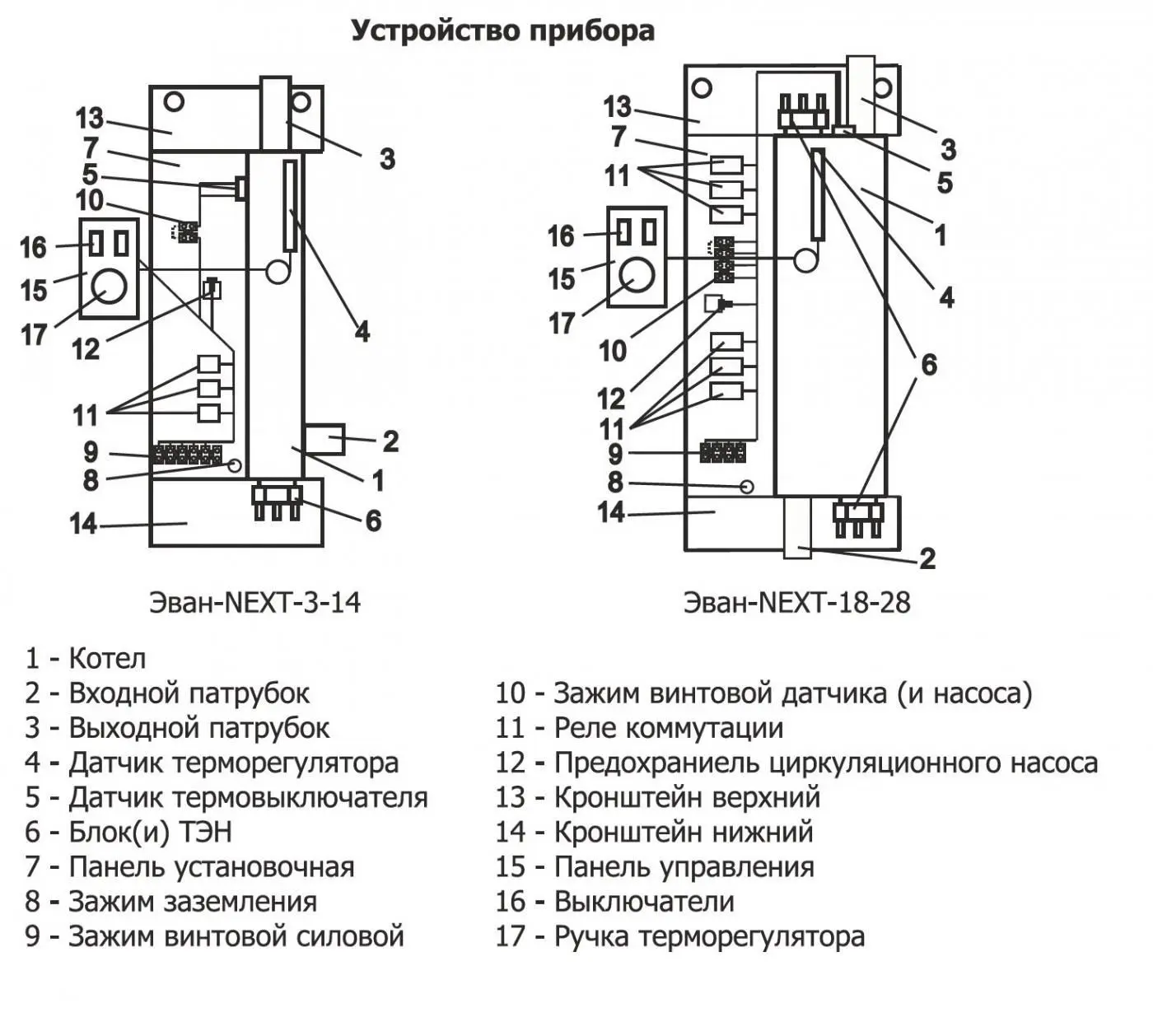 Устройство прибора

13
7
5
10
16
15
17
12
11
9
8
14
3
4
2
1
6

Эван-NEXT-3-14

13
7
11
16
15
17
10
12
11
9
8
14
3
5
1
4
6
2

Эван-NEXT-18-28

1 - Котел
2 - Входной патрубок
3 - Выходной патрубок
4 - Датчик терморегулятора
5 - Датчик термовыключателя
6 - Блок(и) ТЭН
7 - Панель установочная
8 - Зажим заземления
9 - Зажим винтовой силовой

10 - Зажим винтовой датчика (и насоса)
11 - Реле коммутации
12 - Предохраниель циркуляционного насоса
13 - Кронштейн верхний
14 - Кронштейн нижний
15 - Панель управления
16 - Выключатели
17 - Ручка терморегулятора