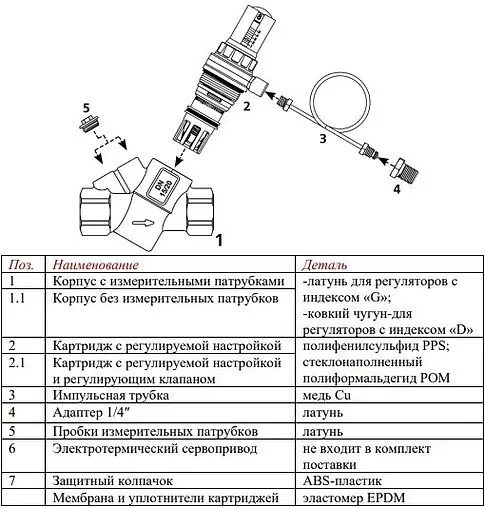 5

2

3

4

DN 15/20

1

| Поз. | Наименование | Деталь |
|---|---|---|
| 1 | Корпус с измерительными патрубками | -латунь для регуляторов с индексом «G»; -ковкий чугун-для регуляторов с индексом «D» |
| 1.1 | Корпус без измерительных патрубков | |
| 2 | Картридж с регулируемой настройкой | полифенилсульфид PPS; стеклонаполненный полиформальдегид POM |
| 2.1 | Картридж с регулируемой настройкой и регулирующим клапаном | |
| 3 | Импульсная трубка | медь Cu |
| 4 | Адаптер 1/4″ | латунь |
| 5 | Пробки измерительных патрубков | латунь |
| 6 | Электротермический сервопривод | не входит в комплект поставки |
| 7 | Защитный колпачок | ABS-пластик |
| | Мембрана и уплотнители картриджей | эластомер EPDM |