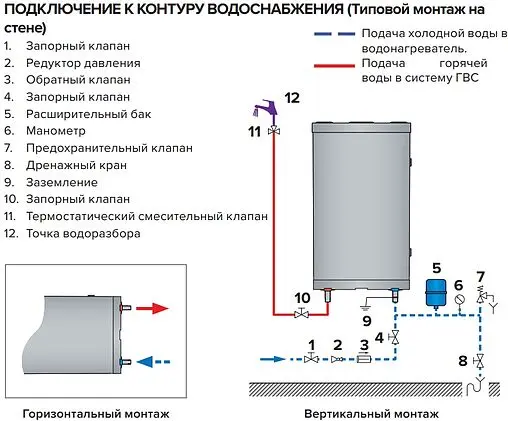 ПОДКЛЮЧЕНИЕ К КОНТУРУ ВОДОСНАБЖЕНИЯ (Типовой монтаж на стене)

1. Запорный клапан
2. Редуктор давления
3. Обратный клапан
4. Запорный клапан
5. Расширительный бак
6. Манометр
7. Предохранительный клапан
8. Дренажный кран
9. Заземление
10. Запорный клапан
11. Термостатический смесительный клапан
12. Точка водоразбора

Подача холодной воды в водонагреватель.

Подача горячей воды в систему ГВС

12
11
10
9
5
6
7
4
1
2
3
8

Горизонтальный монтаж

Вертикальный монтаж