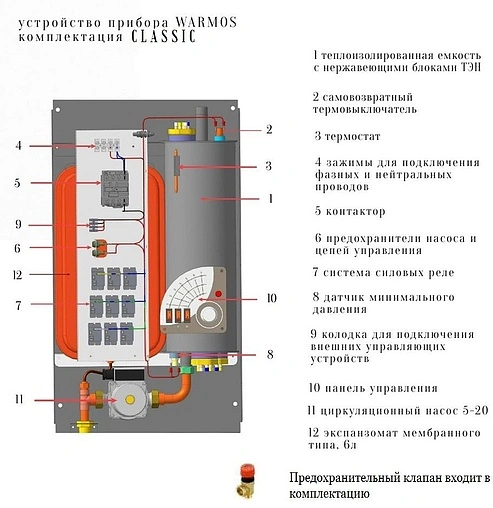 устройство прибора WARMOS
комплектация CLASSIC

4
5
9
6
12
7
11
2
3
1
10
8

1 теплоизолированная емкость с нержавеющими блоками ТЭН

2 самовозвратный термовыключатель

3 термостат

4 зажимы для подключения фазных и нейтральных проводов

5 контактор

6 предохранители насоса и цепей управления

7 система силовых реле

8 датчик минимального давления

9 колодка для подключения внешних управляющих устройств

10 панель управления

11 циркуляционный насос 5-20

12 экспанзомат мембранного типа, 6л

Предохранительный клапан входит в комплектацию