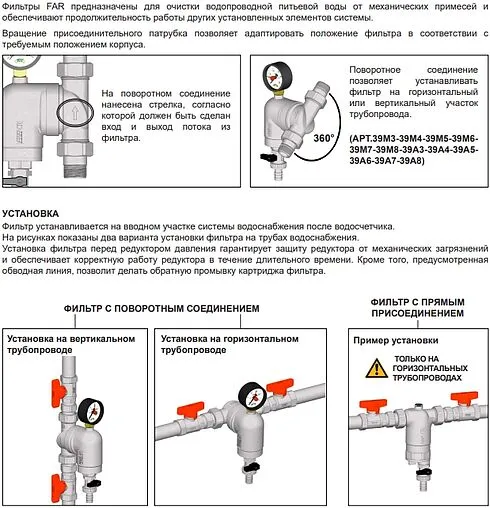 Фильтры FAR предназначены для очистки водопроводной питьевой воды от механических примесей и обеспечивают продолжительность работы других установленных элементов системы.

Вращение присоединительного патрубка позволяет адаптировать положение фильтра в соответствии с требуемым положением корпуса.

На поворотном соединение нанесена стрелка, согласно которой должен быть сделан вход и выход потока из фильтра.

Поворотное соединение позволяет устанавливать фильтр на горизонтальный или вертикальный участок трубопровода.

360°

(АРТ.39М3-39М4-39М5-39М6-39М7-39М8-39А3-39А4-39А5-39А6-39А7-39А8)

УСТАНОВКА
Фильтр устанавливается на вводном участке системы водоснабжения после водосчетчика.
На рисунках показаны два варианта установки фильтра на трубах водоснабжения.
Установка фильтра перед редуктором давления гарантирует защиту редуктора от механических загрязнений и обеспечивает корректную работу редуктора в течение длительного времени. Кроме того, предусмотренная обводная линия, позволит делать обратную промывку картриджа фильтра.

ФИЛЬТР С ПОВОРОТНЫМ СОЕДИНЕНИЕМ

Установка на вертикальном трубопроводе

Установка на горизонтальном трубопроводе

ФИЛЬТР С ПРЯМЫМ ПРИСОЕДИНЕНИЕМ

Пример установки

ТОЛЬКО НА ГОРИЗОНТАЛЬНЫХ ТРУБОПРОВОДАХ