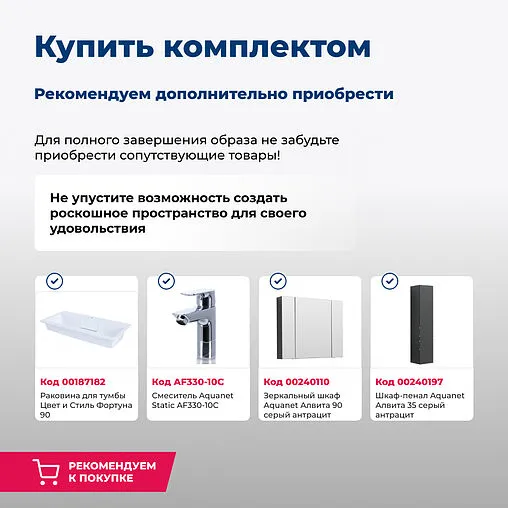 Купить комплектом

Рекомендуем дополнительно приобрести

Для полного завершения образа не забудьте приобрести сопутствующие товары!

Не упустите возможность создать роскошное пространство для своего удовольствия

Код 00187182
Раковина для тумбы Цвет и Стиль Фортуна 90

Код AF330-10C
Смеситель Aquanet Static AF330-10C

Код 00240110
Зеркальный шкаф Aquanet Алвита 90 серый антрацит

Код 00240197
Шкаф-пенал Aquanet Алвита 35 серый антрацит

РЕКОМЕНДУЕМ К ПОКУПКЕ