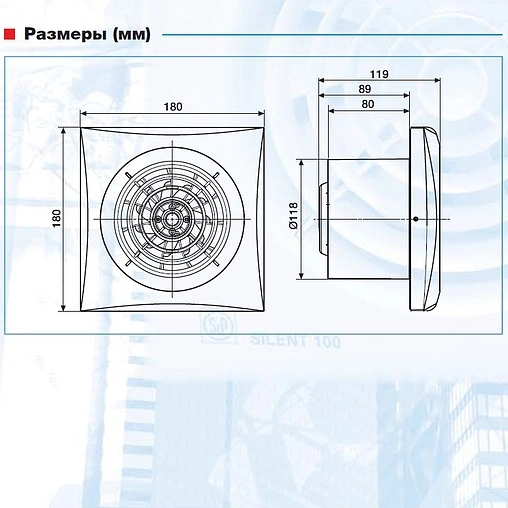 Размеры (мм)

180

180

119

89

80

Ø118

S&P

SILENT 100