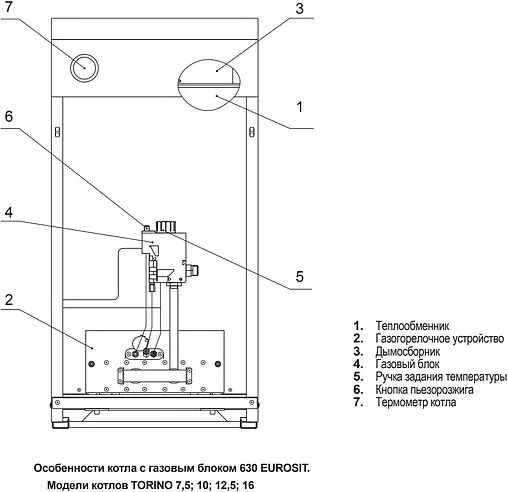 7

3

1

6

4

5

2

1. Теплообменник
2. Газогорелочное устройство
3. Дымосборник
4. Газовый блок
5. Ручка задания температуры
6. Кнопка пьезорозжига
7. Термометр котла

Особенности котла с газовым блоком 630 EUROSIT.
Модели котлов TORINO 7,5; 10; 12,5; 16