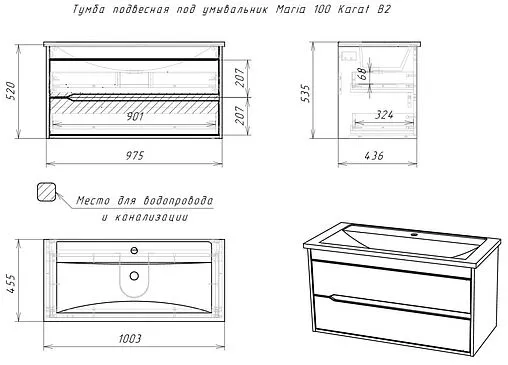 Тумба подвесная под умывальник Maria 100 Karat B2

520
207
207
901
975

535
68
324
436

Место для водопровода и канализации

455
1003