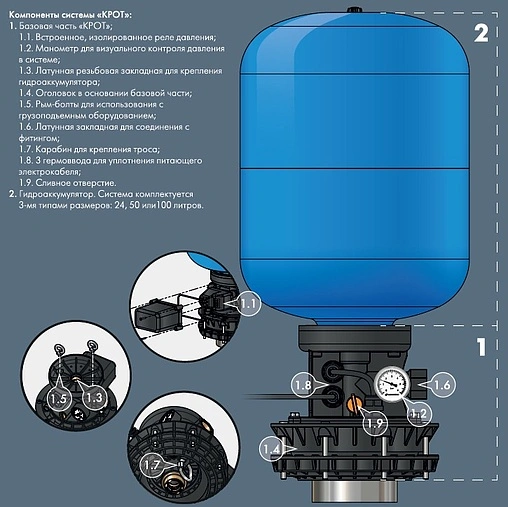 Компоненты системы «КРОТ»:
1. Базовая часть «КРОТ»;
1.1. Встроенное, изолированное реле давления;
1.2. Манометр для визуального контроля давления в системе;
1.3. Латунная резьбовая закладная для крепления гидроаккумулятора;
1.4. Оголовок в основании базовой части;
1.5. Рым-болты для использования с грузоподъемным оборудованием;
1.6. Латунная закладная для соединения с фитингом;
1.7. Карабин для крепления троса;
1.8. 3 гермоввода для уплотнения питающего электрокабеля;
1.9. Сливное отверстие.
2. Гидроаккумулятор. Система комплектуется 3-мя типами размеров: 24, 50 или100 литров.

2

1.1

1

1.5
1.3
1.8
1.6
1.2
1.9
1.4
1.7