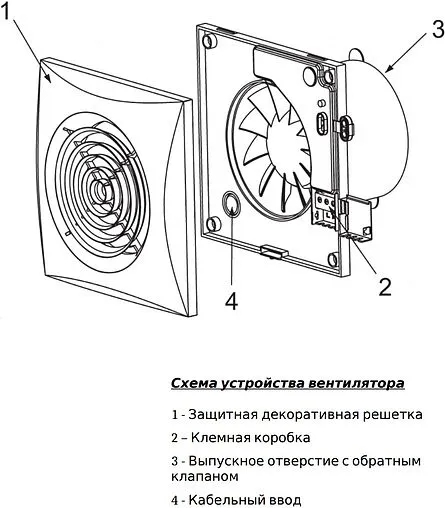 1

3

2

4

Схема устройства вентилятора

1 - Защитная декоративная решетка

2 – Клемная коробка

3 - Выпускное отверстие с обратным клапаном

4 - Кабельный ввод