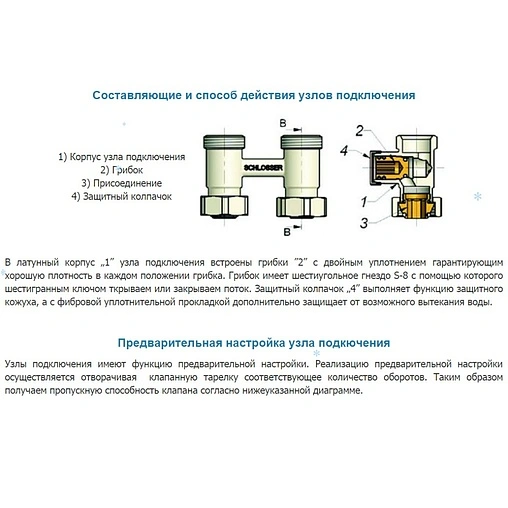 Составляющие и способ действия узлов подключения

1) Корпус узла подключения
2) Грибок
3) Присоединение
4) Защитный колпачок

B

SCHLOSSER

B

2

4

1

3

В латунный корпус „1" узла подключения встроены грибки "2" с двойным уплотнением гарантирующим хорошую плотность в каждом положении грибка. Грибок имеет шестиугольное гнездо S-8 с помощью которого шестигранным ключом ткрываем или закрываем поток. Защитный колпачок „4" выполняет функцию защитного кожуха, а с фибровой уплотнительной прокладкой дополнительно защищает от возможного вытекания воды.

Предварительная настройка узла подкючения

Узлы подключения имеют функцию предварительной настройки. Реализацию предварительной настройки осуществляется отворачивая клапанную тарелку соответствующее количество оборотов. Таким образом получаем пропускную способность клапана согласно нижеуказанной диаграмме.