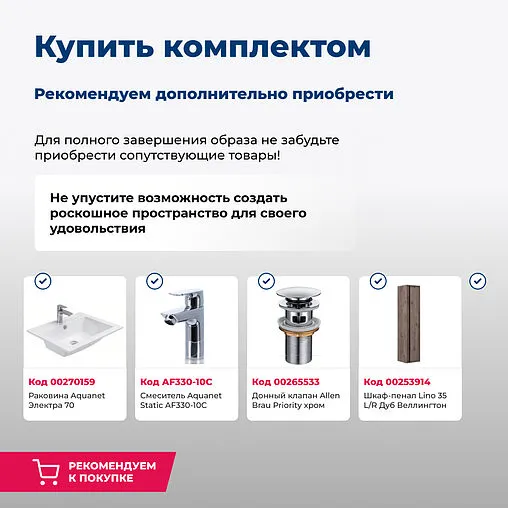 Купить комплектом

Рекомендуем дополнительно приобрести

Для полного завершения образа не забудьте приобрести сопутствующие товары!

Не упустите возможность создать роскошное пространство для своего удовольствия

Код 00270159
Раковина Aquanet Электра 70

Код AF330-10C
Смеситель Aquanet Static AF330-10C

Код 00265533
Донный клапан Allen Brau Priority хром

Код 00253914
Шкаф-пенал Lino 35 L/R Дуб Веллингтон

РЕКОМЕНДУЕМ К ПОКУПКЕ