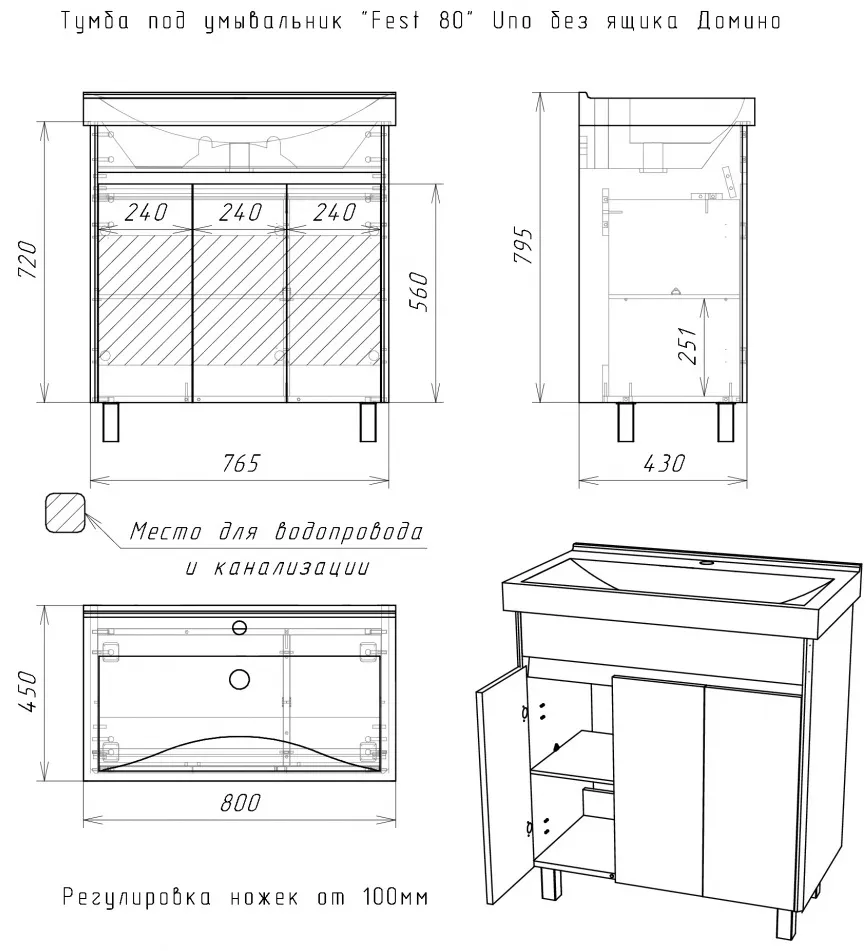 Тумба под умывальник "Fest 80" Uno без ящика Домино

720

240

240

240

560

765

795

251

430

Место для водопровода и канализации

450

800

Регулировка ножек от 100мм