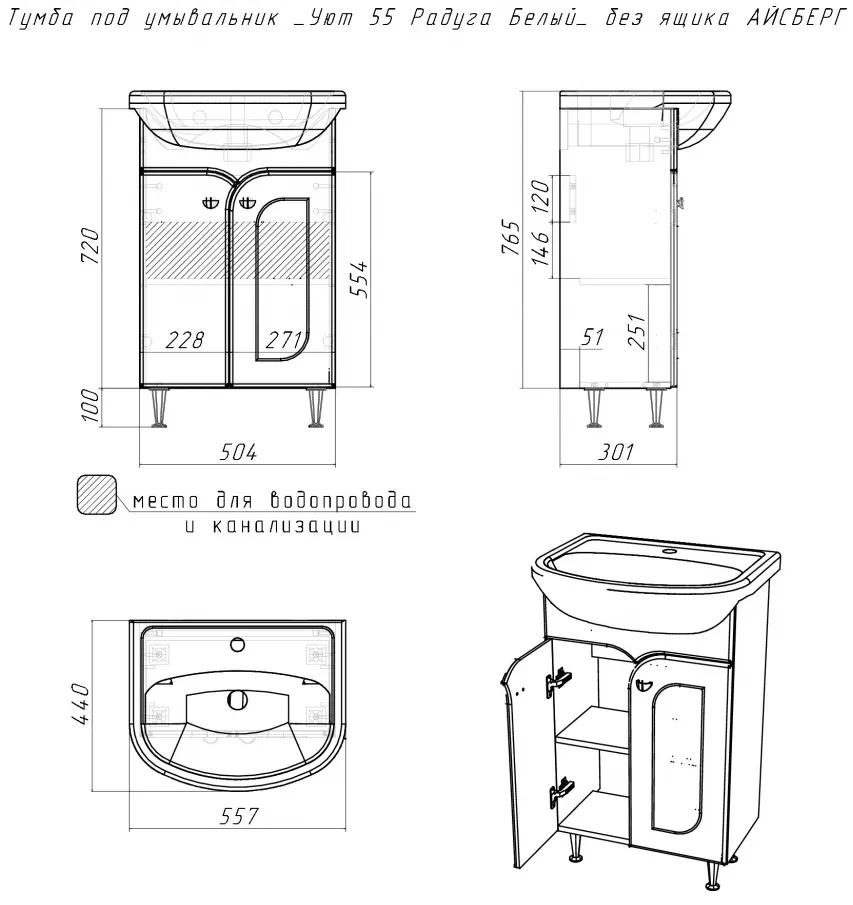 Тумба под умывальник _Уют 55 Радуга Белый_ без ящика АЙСБЕРГ

720

100

228

271

554

504

765

120

146

51

251

301

место для водопровода и канализации

440

557