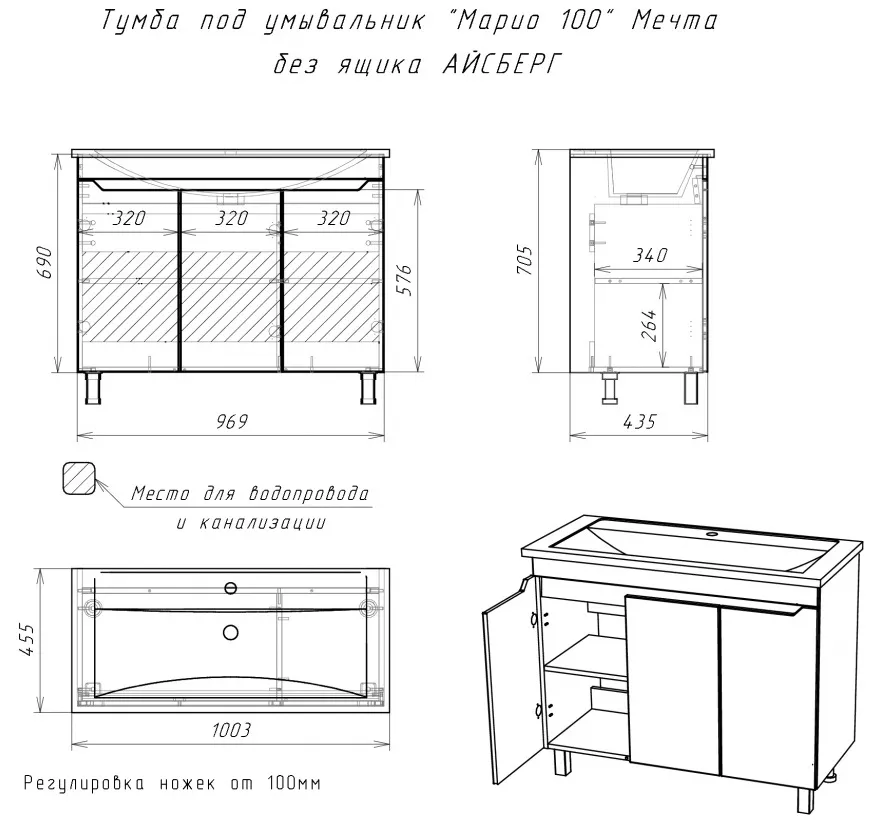 Тумба под умывальник "Марио 100" Мечта
без ящика АЙСБЕРГ

320
320
320
690
576
969

705
340
264
435

Место для водопровода
и канализации

455
1003

Регулировка ножек от 100мм