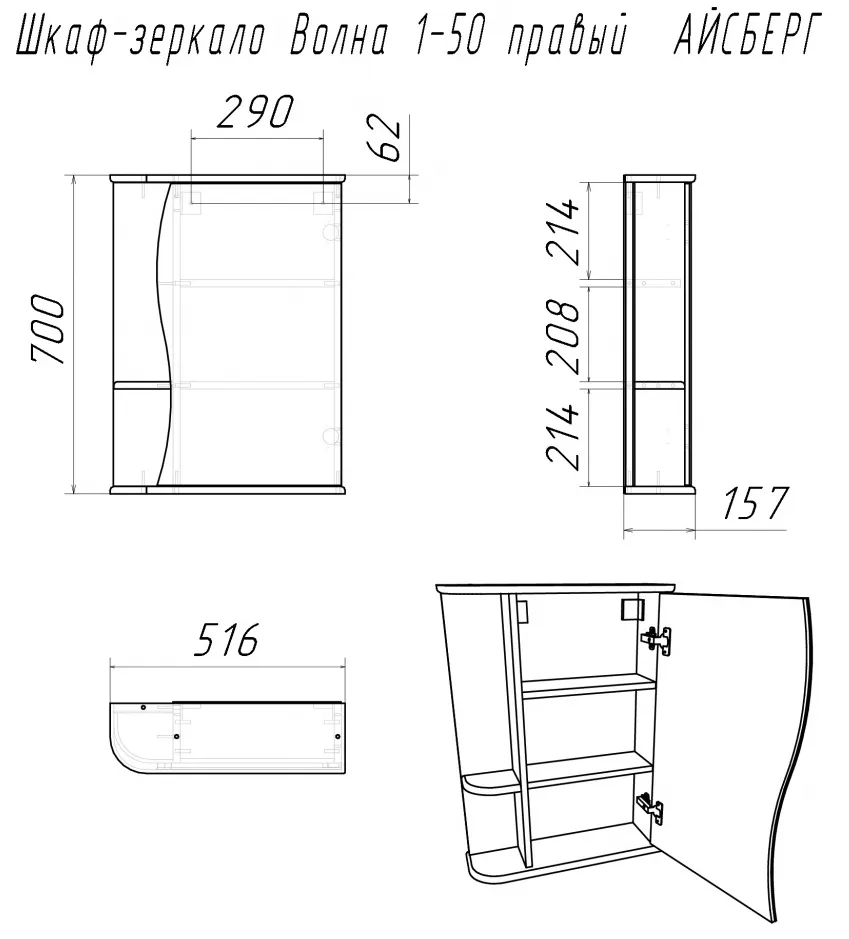 Шкаф-зеркало Волна 1-50 правый АЙСБЕРГ

290

62

700

214

208

214

157

516