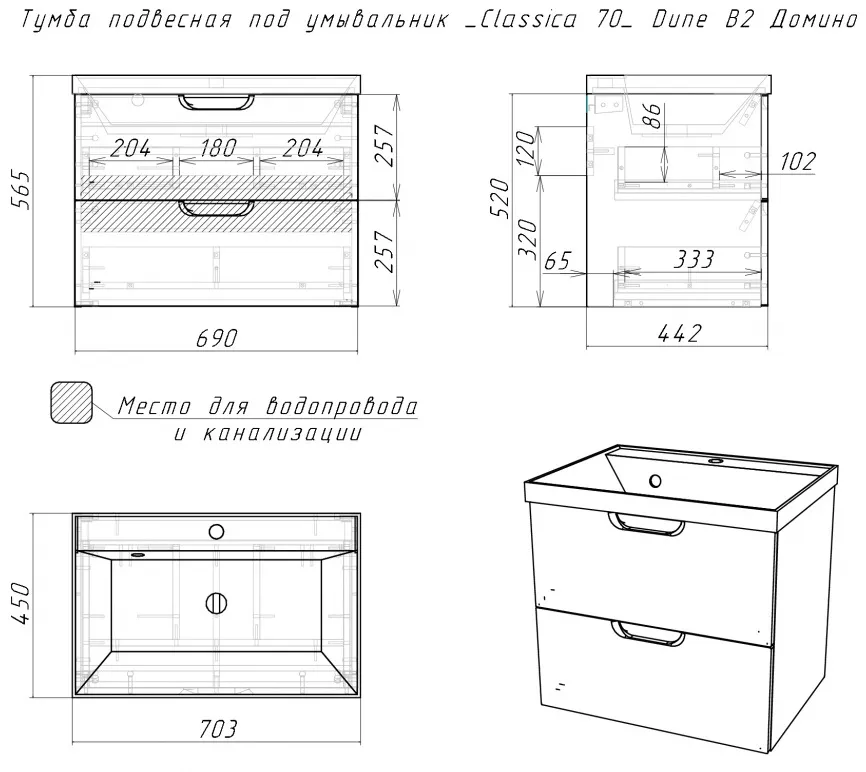 Тумба подвесная под умывальник _Classica 70_ Dune B2 Домино

565
204
180
204
257
257
690

520
120
320
86
102
65
333
442

Место для водопровода
и канализации

450
703