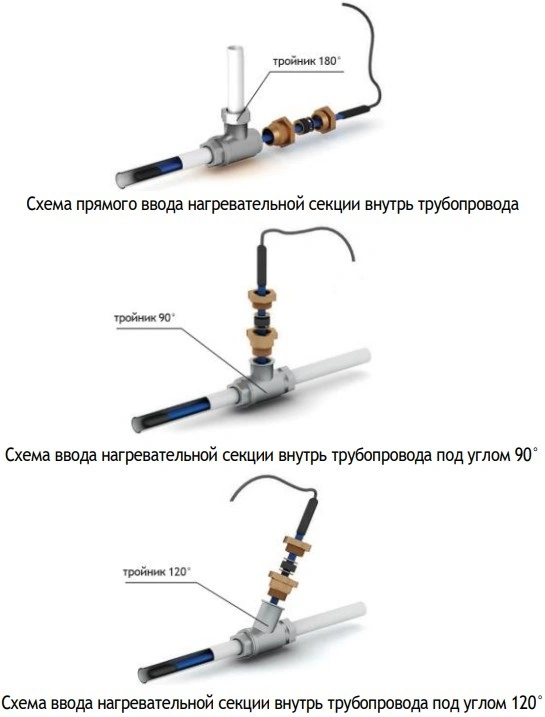 тройник 180°

Схема прямого ввода нагревательной секции внутрь трубопровода

тройник 90°

Схема ввода нагревательной секции внутрь трубопровода под углом 90°

тройник 120°

Схема ввода нагревательной секции внутрь трубопровода под углом 120°