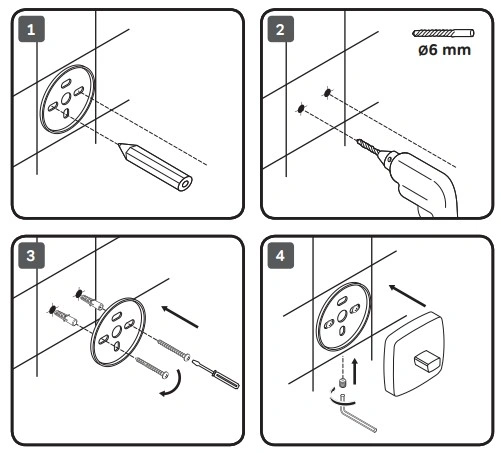 1

2

ø6 mm

3

4