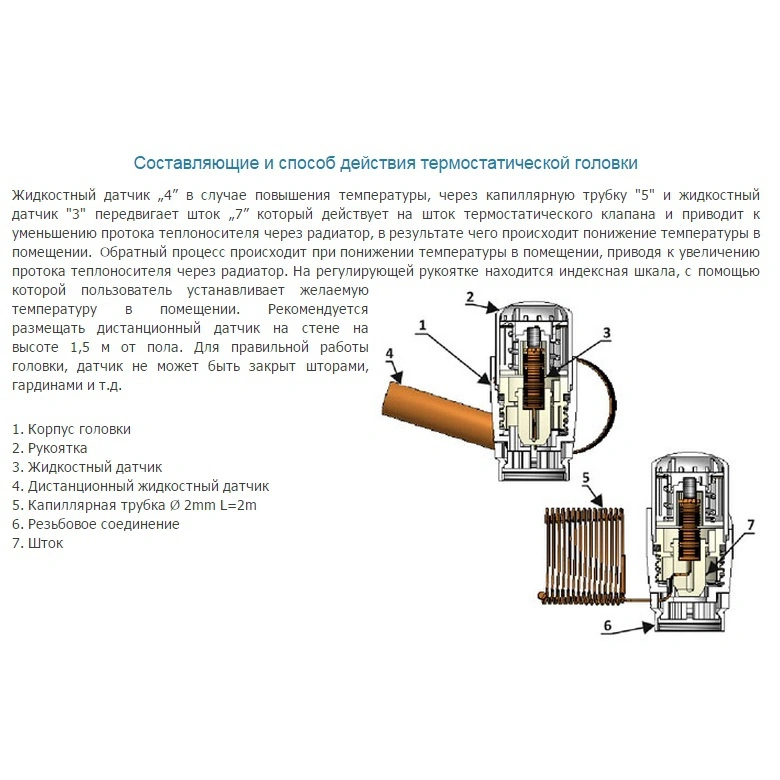 Составляющие и способ действия термостатической головки

Жидкостный датчик „4” в случае повышения температуры, через капиллярную трубку "5" и жидкостный датчик "3" передвигает шток „7” который действует на шток термостатического клапана и приводит к уменьшению протока теплоносителя через радиатор, в результате чего происходит понижение температуры в помещении. Обратный процесс происходит при понижении температуры в помещении, приводя к увеличению протока теплоносителя через радиатор. На регулирующей рукоятке находится индексная шкала, с помощью которой пользователь устанавливает желаемую температуру в помещении. Рекомендуется размещать дистанционный датчик на стене на высоте 1,5 м от пола. Для правильной работы головки, датчик не может быть закрыт шторами, гардинами и т.д.

1. Корпус головки
2. Рукоятка
3. Жидкостный датчик
4. Дистанционный жидкостный датчик
5. Капиллярная трубка Ø 2mm L=2m
6. Резьбовое соединение
7. Шток

2
1
3
4
5
7
6