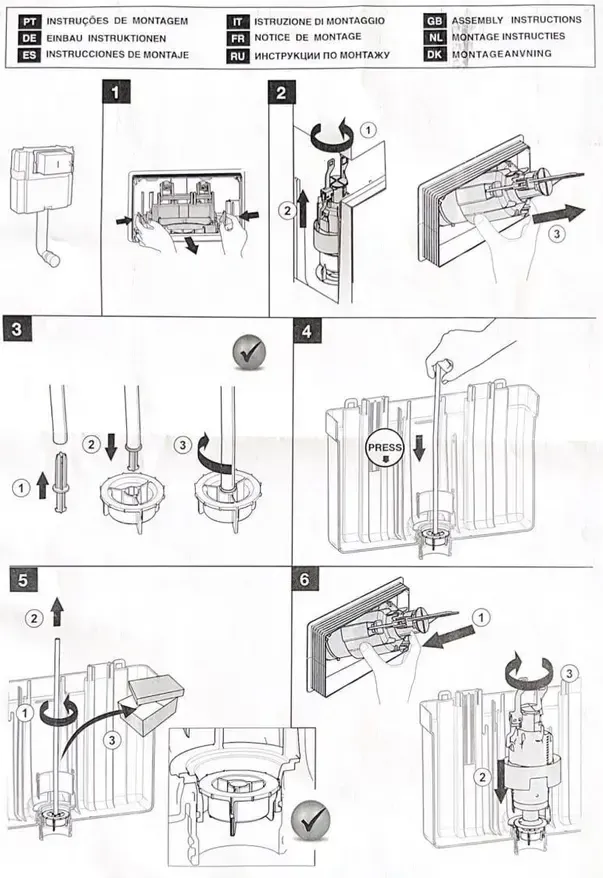 PT INSTRUÇÕES DE MONTAGEM
DE EINBAU INSTRUKTIONEN
ES INSTRUCCIONES DE MONTAJE
IT ISTRUZIONE DI MONTAGGIO
FR NOTICE DE MONTAGE
RU ИНСТРУКЦИИ ПО МОНТАЖУ
GB ASSEMBLY INSTRUCTIONS
NL MONTAGE INSTRUCTIES
DK MONTAGEANVNING

1

2
1
2
3

3
1
2
3

4
PRESS

5
2
1
3

6
1
3
2